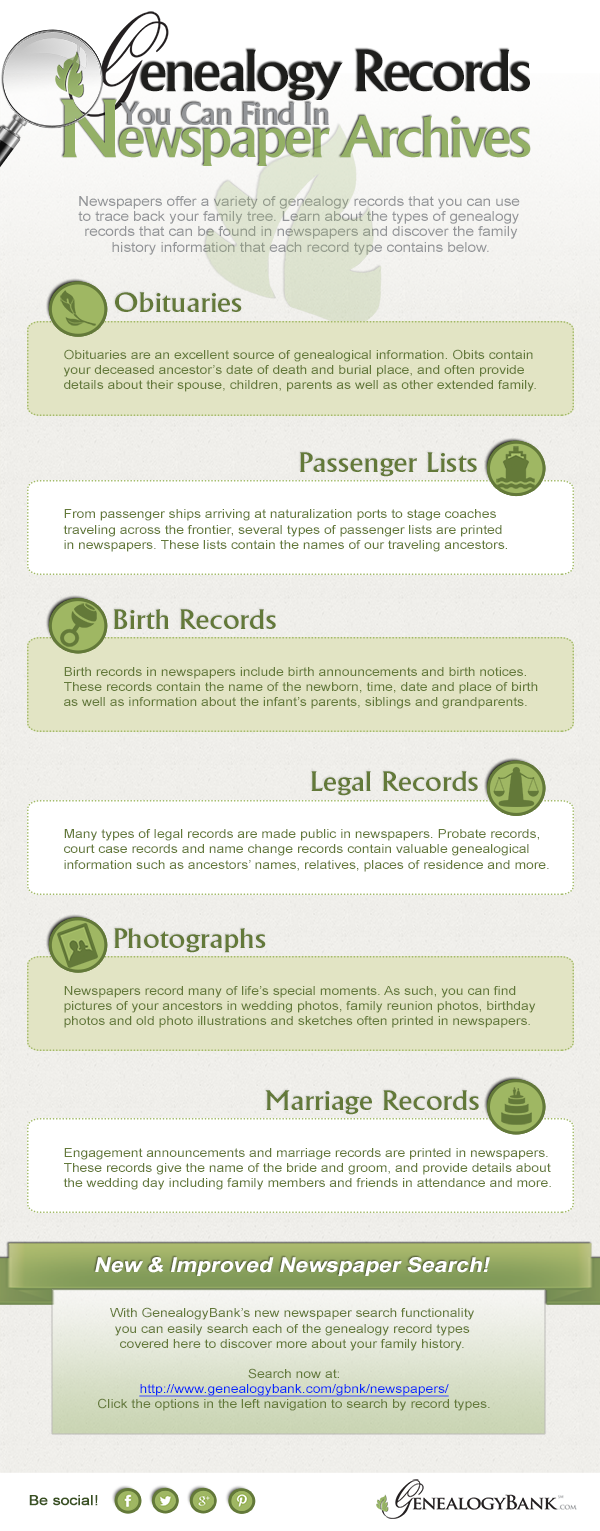 Genealogy Records You Can Find In Newspaper Archives

Newspapers offer a variety of genealogy records that you can use to trace back your family tree. Learn about the types of genealogy records that can be found in newspapers and discover the family history information that each record type contains below.

Obituaries

Obituaries are an excellent source of genealogical information. Obits contain your deceased ancestor's date of death and burial place, and often provide details about their spouse, children, parents as well as other extended family.

Passenger Lists

From passenger ships arriving at naturalization ports to stage coaches traveling across the frontier, several types of passenger lists are printed in newspapers. These lists contain the names of our traveling ancestors.

Birth Records

Birth records in newspapers include birth announcements and birth notices. These records contain the name of the newborn, time, date and place of birth as well as information about the infant's parents, siblings and grandparents.

Legal Records

Many types of legal records are made public in newspapers. Probate records, court case records and name change records contain valuable genealogical information such as ancestors' names, relatives, places of residence and more.

Photographs

Newspapers record many of life's special moments. As such, you can find pictures of your ancestors in wedding photos, family reunion photos, birthday photos and old photo illustrations and sketches often printed in newspapers.

Marriage Records

Engagement announcements and marriage records are printed in newspapers. These records give the name of the bride and groom, and provide details about the wedding day including family members and friends in attendance and more.

New & Improved Newspaper Search!

With GenealogyBank's new newspaper search functionality you can easily search each of the genealogy record types covered here to discover more about your family history.

Search now at:
http://www.genealogybank.com/gbnk/newspapers/
Click the options in the left navigation to search by record types.

Be social!

GenealogyBank.com